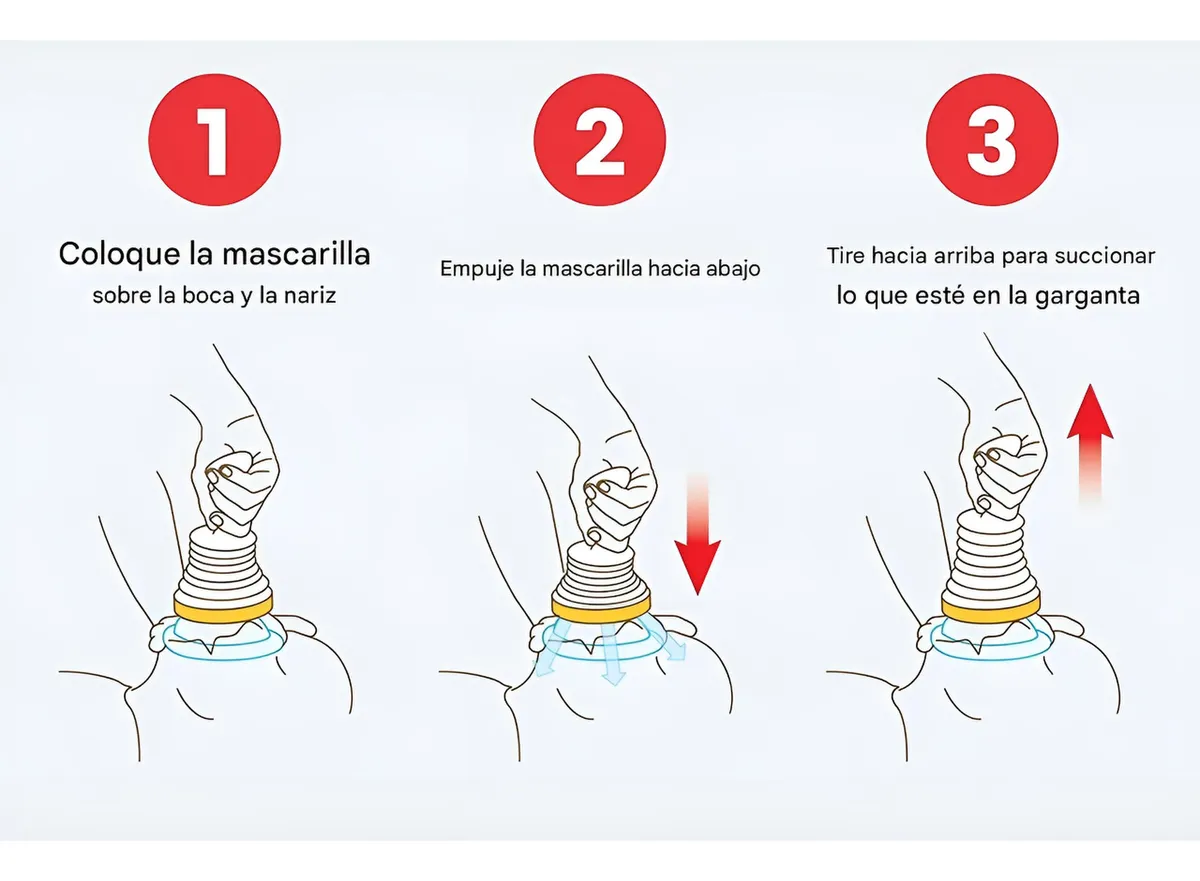 1

Coloque la mascarilla
sobre la boca y la nariz

2

Empuje la mascarilla hacia abajo

3

Tire hacia arriba para succionar
lo que esté en la garganta