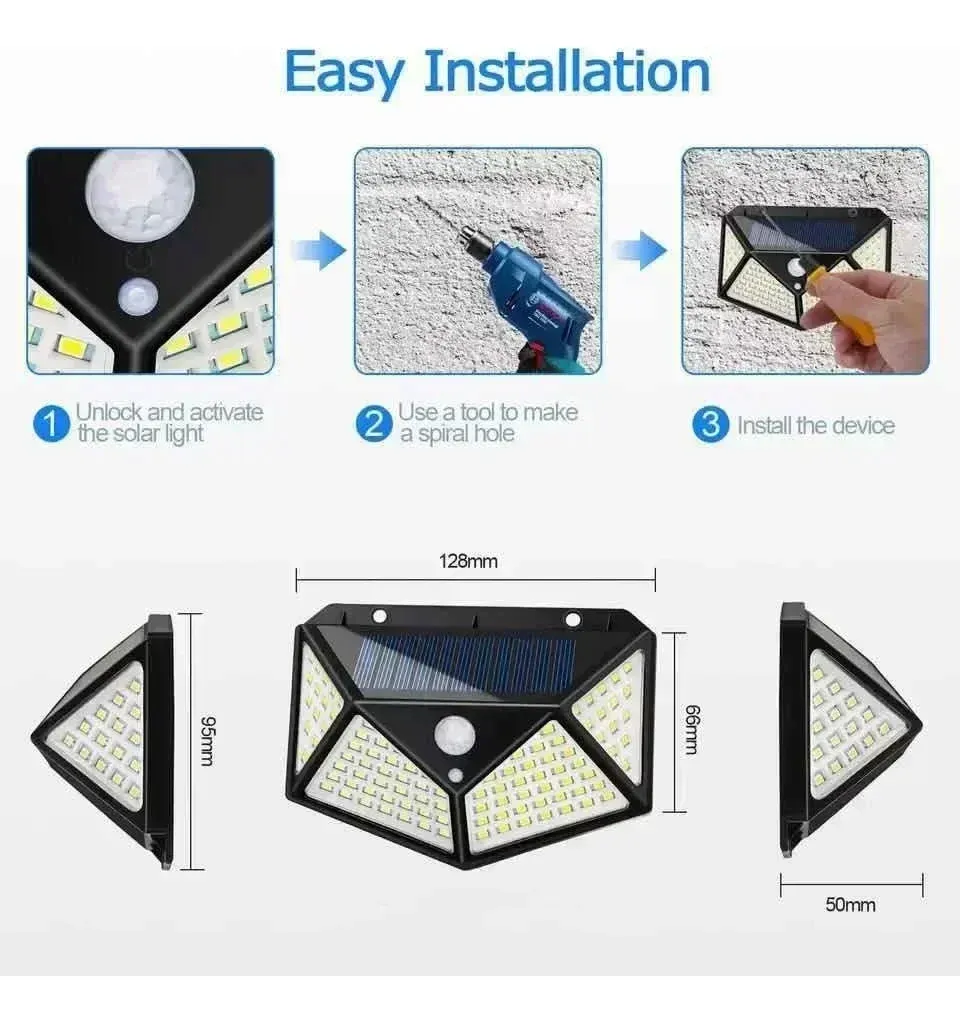 Easy Installation

1 Unlock and activate the solar light

2 Use a tool to make a spiral hole

3 Install the device

128mm

95mm

66mm

50mm