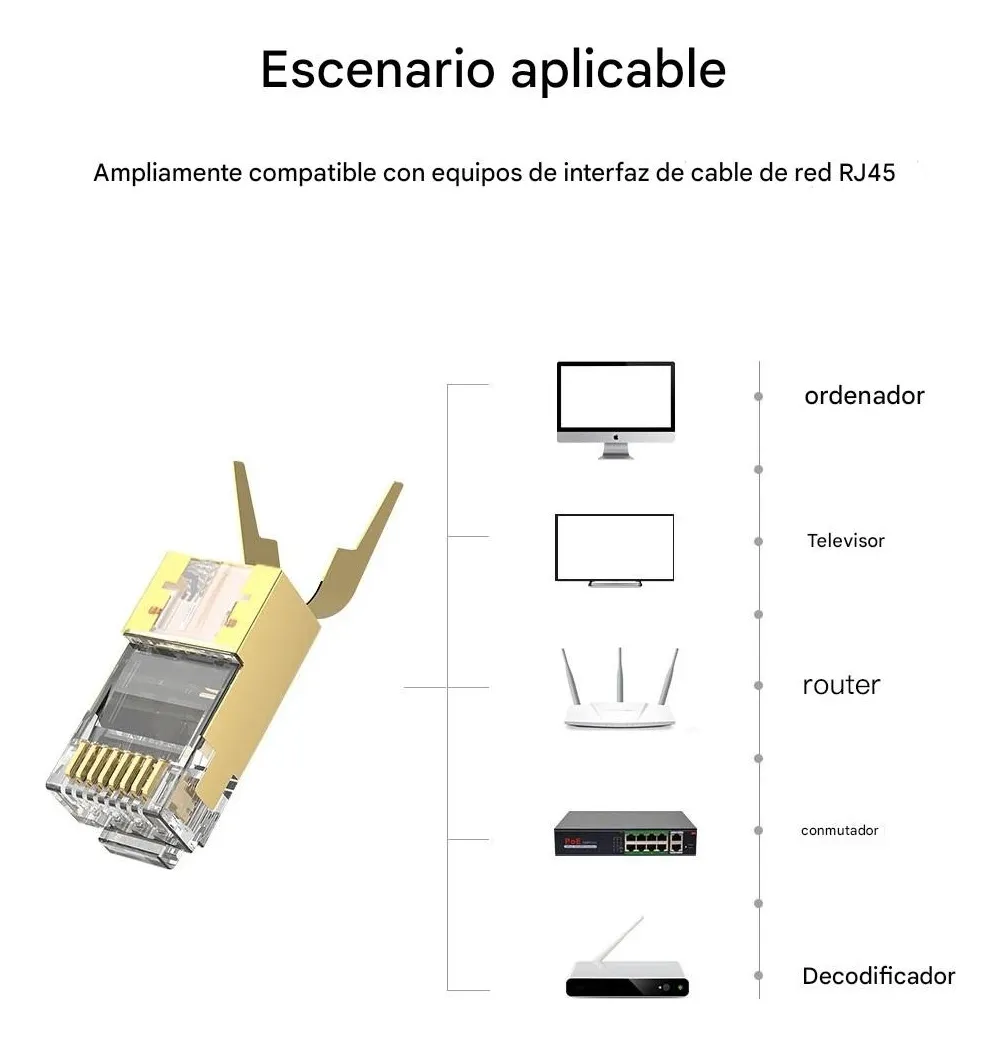 Escenario aplicable

Ampliamente compatible con equipos de interfaz de cable de red RJ45

ordenador

Televisor

router

PoE

conmutador

Decodificador