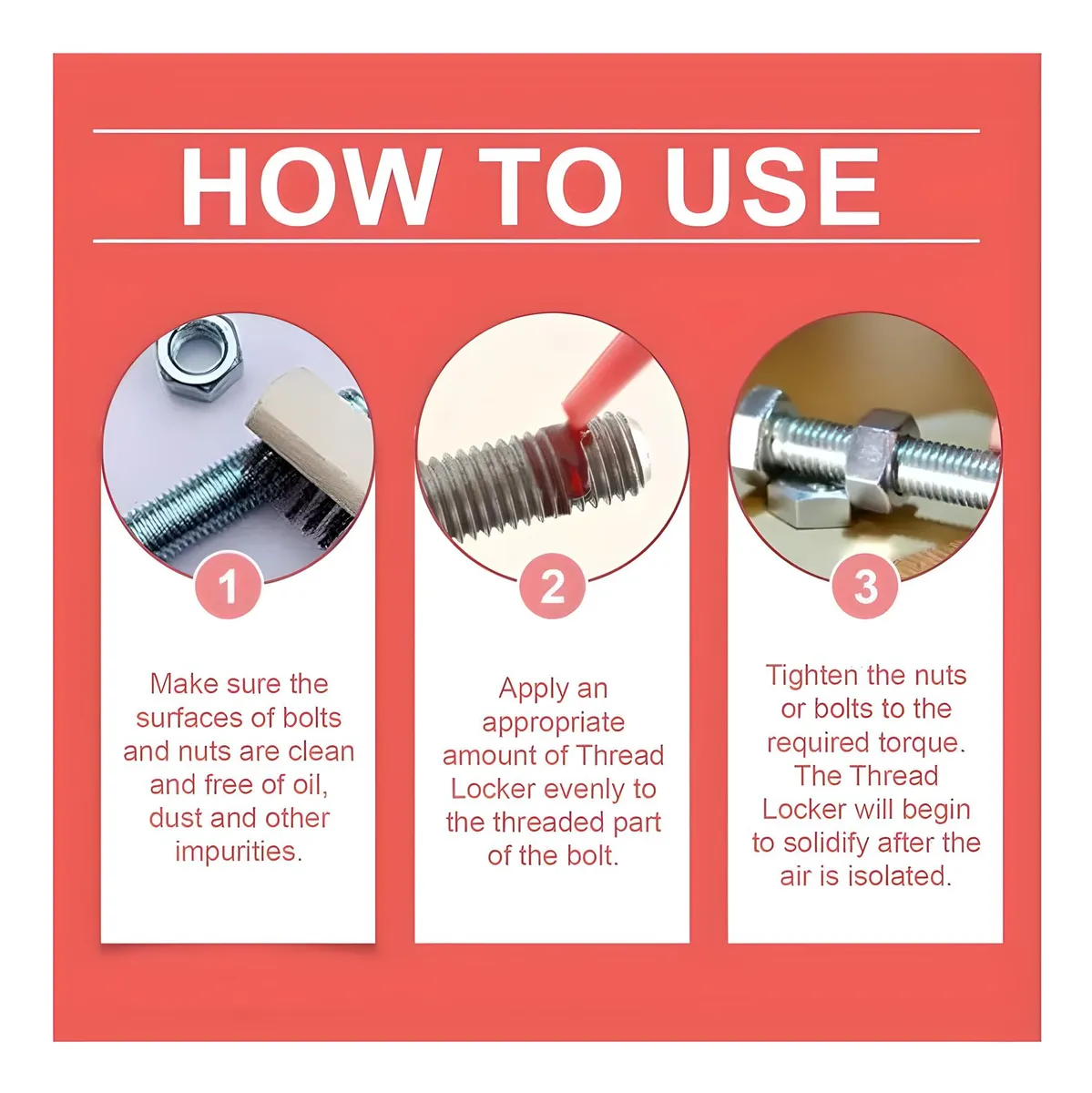 HOW TO USE

1

Make sure the surfaces of bolts and nuts are clean and free of oil, dust and other impurities.

2

Apply an appropriate amount of Thread Locker evenly to the threaded part of the bolt.

3

Tighten the nuts or bolts to the required torque. The Thread Locker will begin to solidify after the air is isolated.